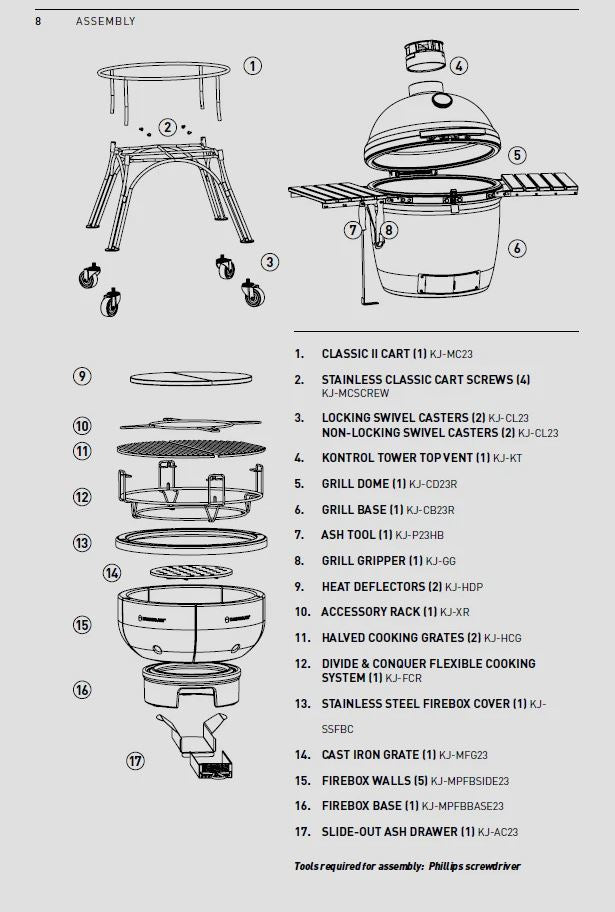 8 ASSEMBLY

1
2
3
4
5
6
7
8

9
10
11
12
13
14
15
16
17

1. CLASSIC II CART (1) KJ-MC23

2. STAINLESS CLASSIC CART SCREWS (4) KJ-MCSCREW

3. LOCKING SWIVEL CASTERS (2) KJ-CL23
NON-LOCKING SWIVEL CASTERS (2) KJ-CL23

4. KONTROL TOWER TOP VENT (1) KJ-KT

5. GRILL DOME (1) KJ-CD23R

6. GRILL BASE (1) KJ-CB23R

7. ASH TOOL (1) KJ-P23HB

8. GRILL GRIPPER (1) KJ-GG

9. HEAT DEFLECTORS (2) KJ-HDP

10. ACCESSORY RACK (1) KJ-XR

11. HALVED COOKING GRATES (2) KJ-HCG

12. DIVIDE & CONQUER FLEXIBLE COOKING SYSTEM (1) KJ-FCR

13. STAINLESS STEEL FIREBOX COVER (1) KJ-SSFBC

14. CAST IRON GRATE (1) KJ-MFG23

15. FIREBOX WALLS (5) KJ-MPFBSIDE23

16. FIREBOX BASE (1) KJ-MPFBBASE23

17. SLIDE-OUT ASH DRAWER (1) KJ-AC23

Tools required for assembly: Phillips screwdriver